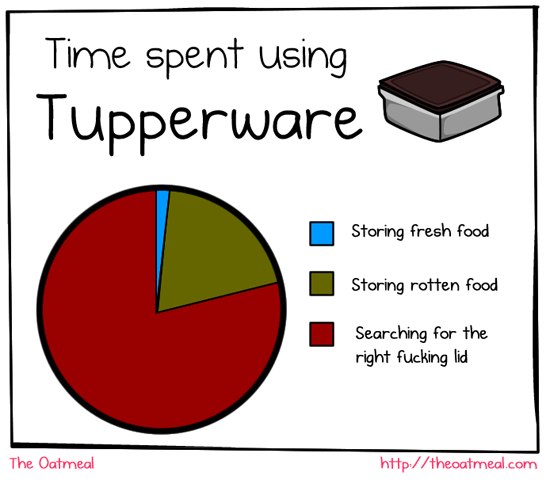 Time spent using
Tupperware

Storing fresh food

Storing rotten food

Searching for the right fucking lid

The Oatmeal

http://theoatmeal.com