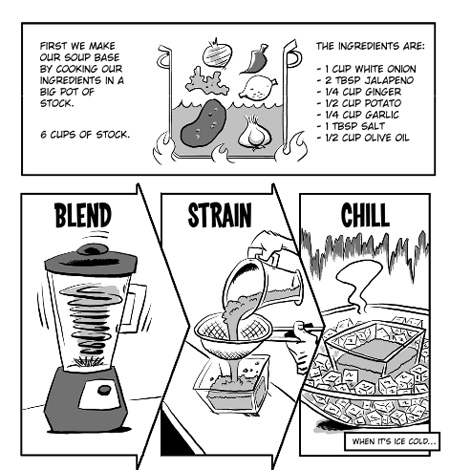 FIRST WE MAKE OUR SOUP BASE BY COOKING OUR INGREDIENTS IN A BIG POT OF STOCK.

6 CUPS OF STOCK.

THE INGREDIENTS ARE:

- 1 CUP WHITE ONION
- 2 TBSP JALAPENO
- 1/4 CUP GINGER
- 1/2 CUP POTATO
- 1/4 CUP GARLIC
- 1 TBSP SALT
- 1/2 CUP OLIVE OIL

BLEND

STRAIN

CHILL

WHEN IT'S ICE COLD...